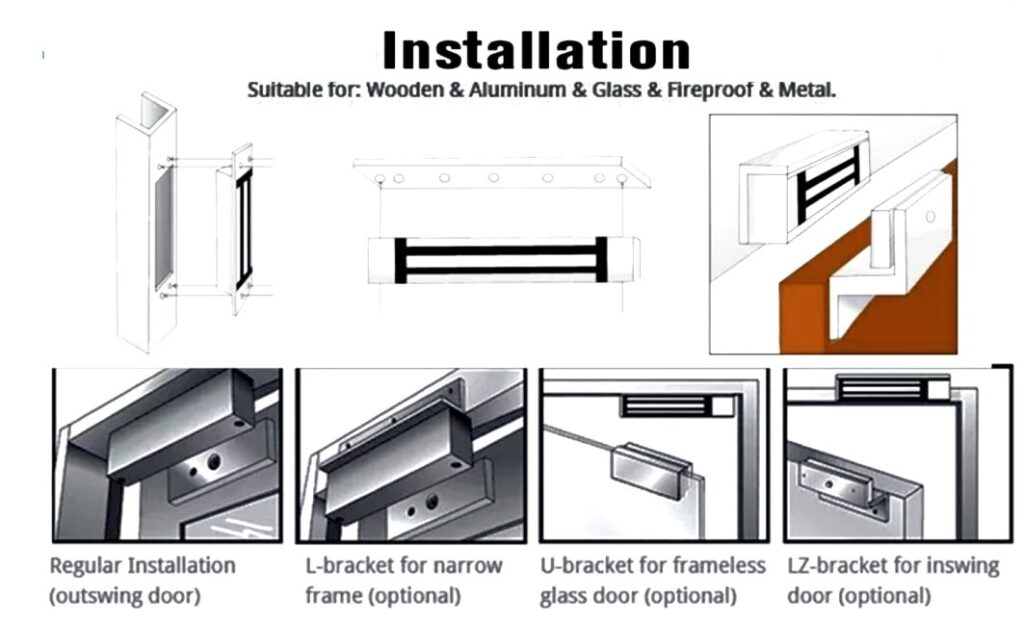 Installation

Suitable for: Wooden & Aluminum & Glass & Fireproof & Metal.

Regular Installation (outswing door)

L-bracket for narrow frame (optional)

U-bracket for frameless glass door (optional)

LZ-bracket for inswing door (optional)